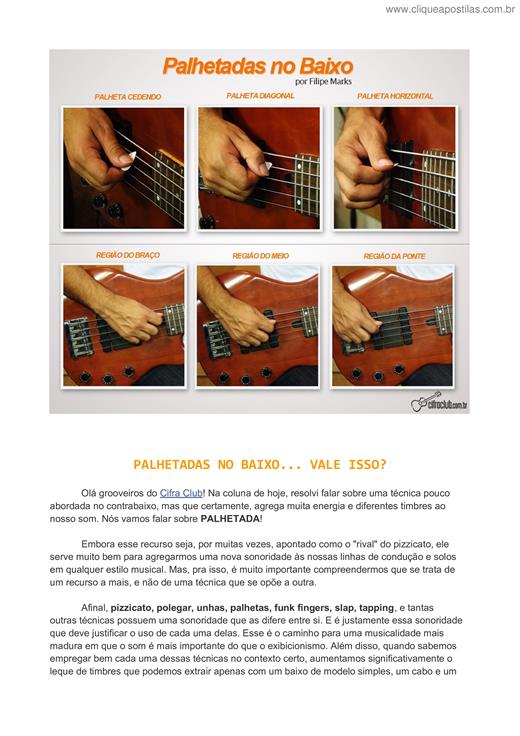 www.cliqueapostilas.com.br

Palhetadas no Baixo
por Filipe Marks

PALHETA CEDENDO
PALHETA DIAGONAL
PALHETA HORIZONTAL

REGIÃO DO BRAÇO
REGIÃO DO MEIO
REGIÃO DA PONTE

cifraclub.com.br

PALHETADAS NO BAIXO... VALE ISSO?

Olá grooveiros do Cifra Club! Na coluna de hoje, resolvi falar sobre uma técnica pouco abordada no contrabaixo, mas que certamente, agrega muita energia e diferentes timbres ao nosso som. Nós vamos falar sobre PALHETADA!

Embora esse recurso seja, por muitas vezes, apontado como o "rival" do pizzicato, ele serve muito bem para agregarmos uma nova sonoridade às nossas linhas de condução e solos em qualquer estilo musical. Mas, pra isso, é muito importante compreendermos que se trata de um recurso a mais, e não de uma técnica que se opõe a outra.

Afinal, pizzicato, polegar, unhas, palhetas, funk fingers, slap, tapping, e tantas outras técnicas possuem uma sonoridade que as difere entre si. E é justamente essa sonoridade que deve justificar o uso de cada uma delas. Esse é o caminho para uma musicalidade mais madura em que o som é mais importante do que o exibicionismo. Além disso, quando sabemos empregar bem cada uma dessas técnicas no contexto certo, aumentamos significativamente o leque de timbres que podemos extrair apenas com um baixo de modelo simples, um cabo e um