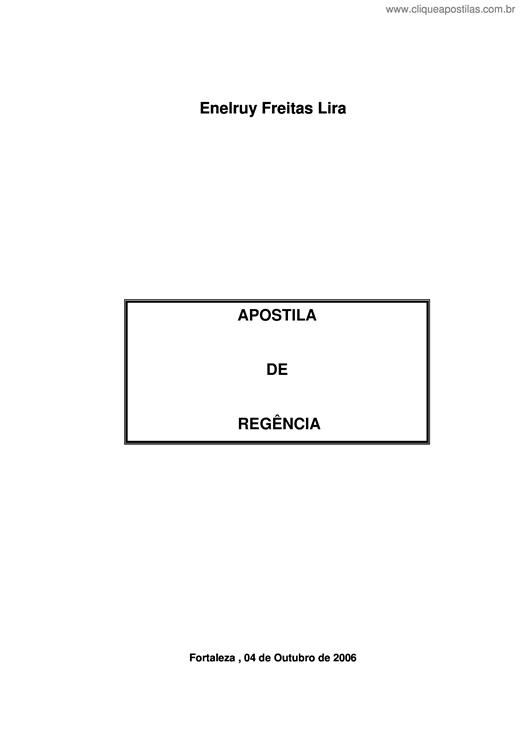 www.cliqueapostilas.com.br

Enelruy Freitas Lira

APOSTILA

DE

REGÊNCIA

Fortaleza , 04 de Outubro de 2006